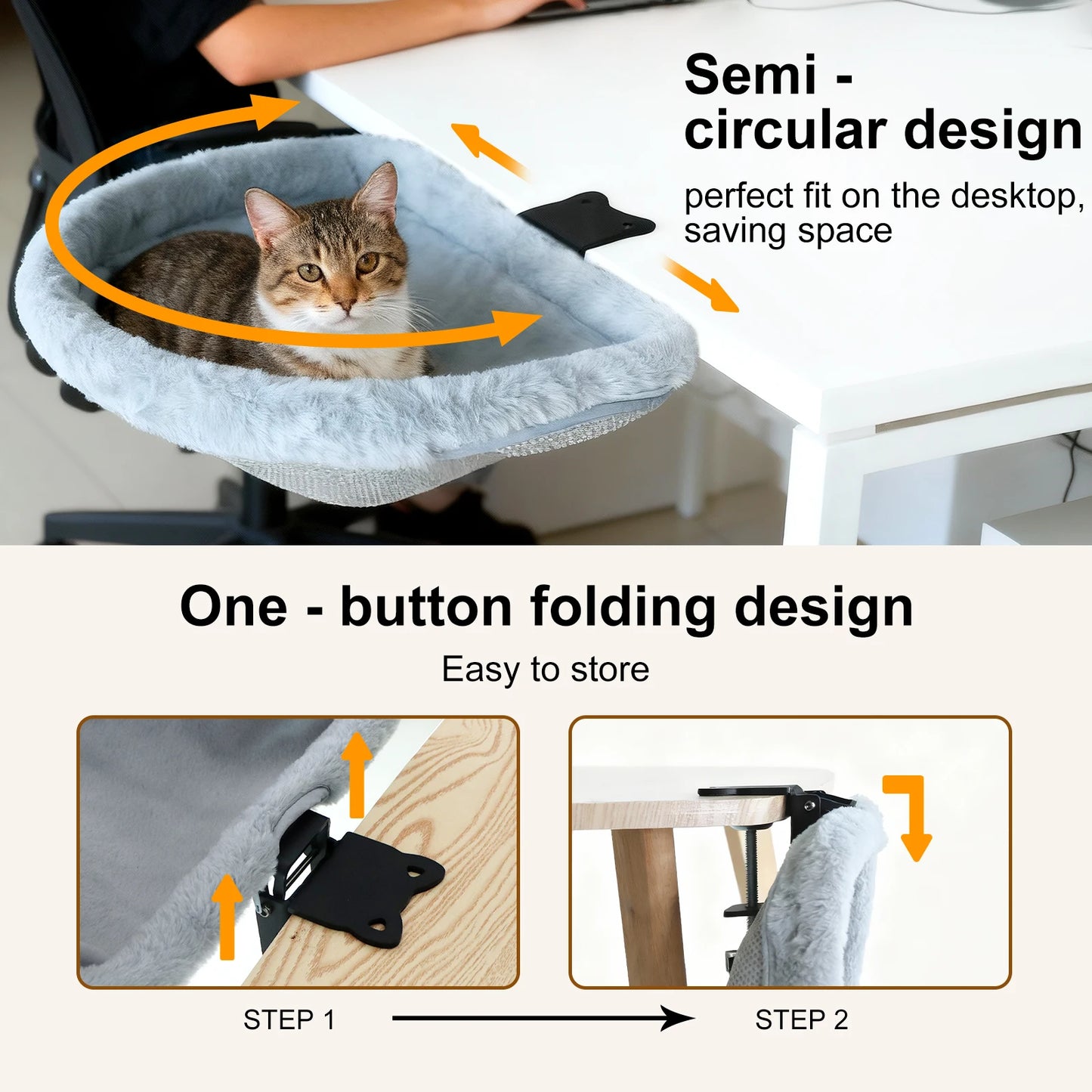 Semi - circular design

perfect fit on the desktop, saving space

One - button folding design

Easy to store

STEP 1

STEP 2